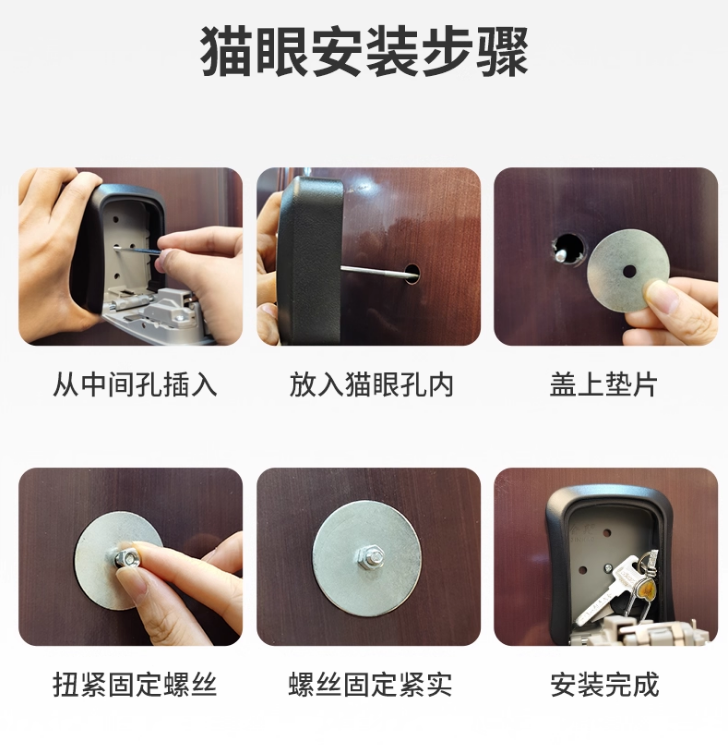 猫眼安装步骤

从中间孔插入

放入猫眼孔内

盖上垫片

扭紧固定螺丝

螺丝固定紧实

安装完成